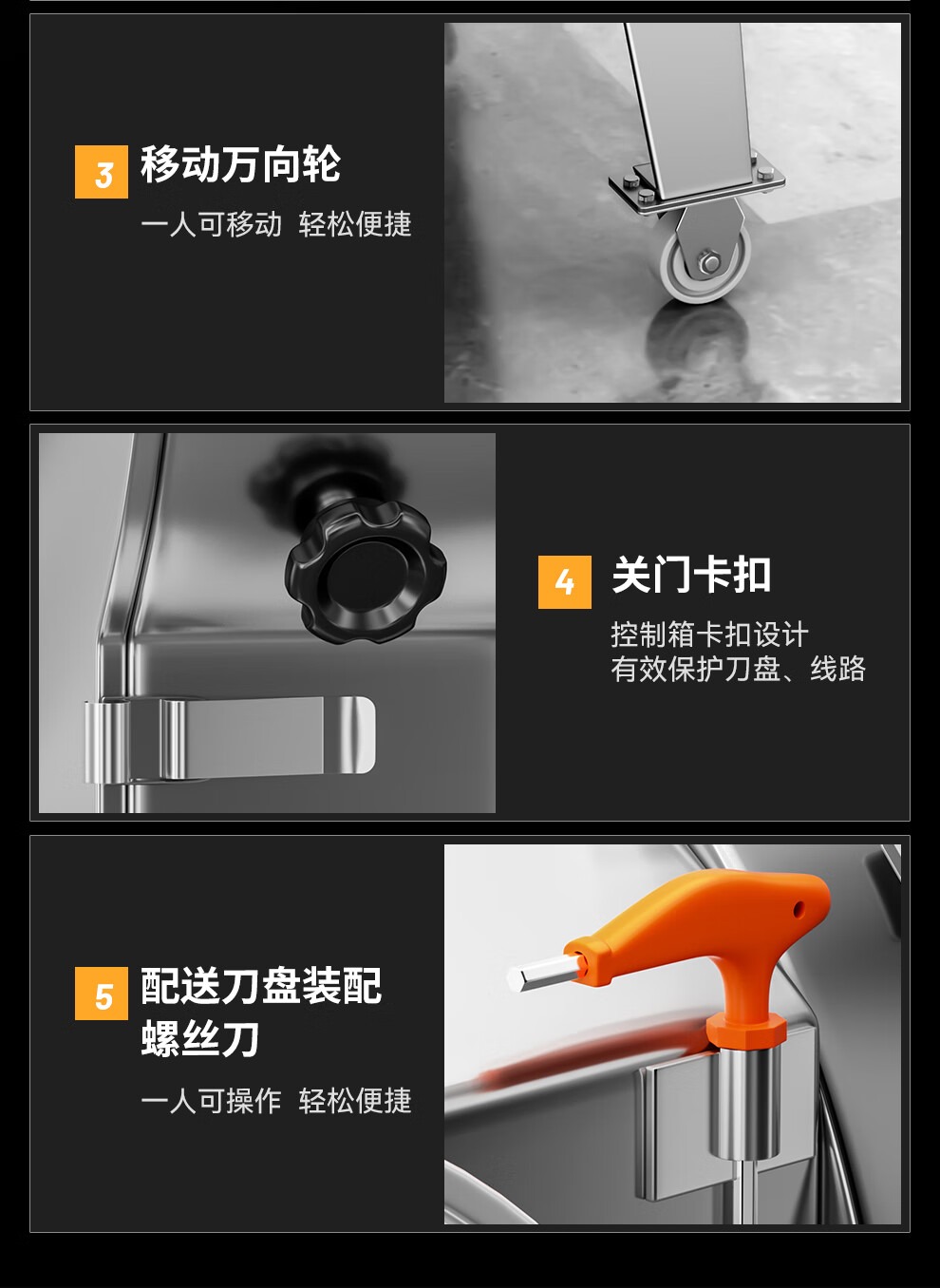 3 移动万向轮

一人可移动 轻松便捷

4 关门卡扣

控制箱卡扣设计
有效保护刀盘、线路

5 配送刀盘装配螺丝刀

一人可操作 轻松便捷