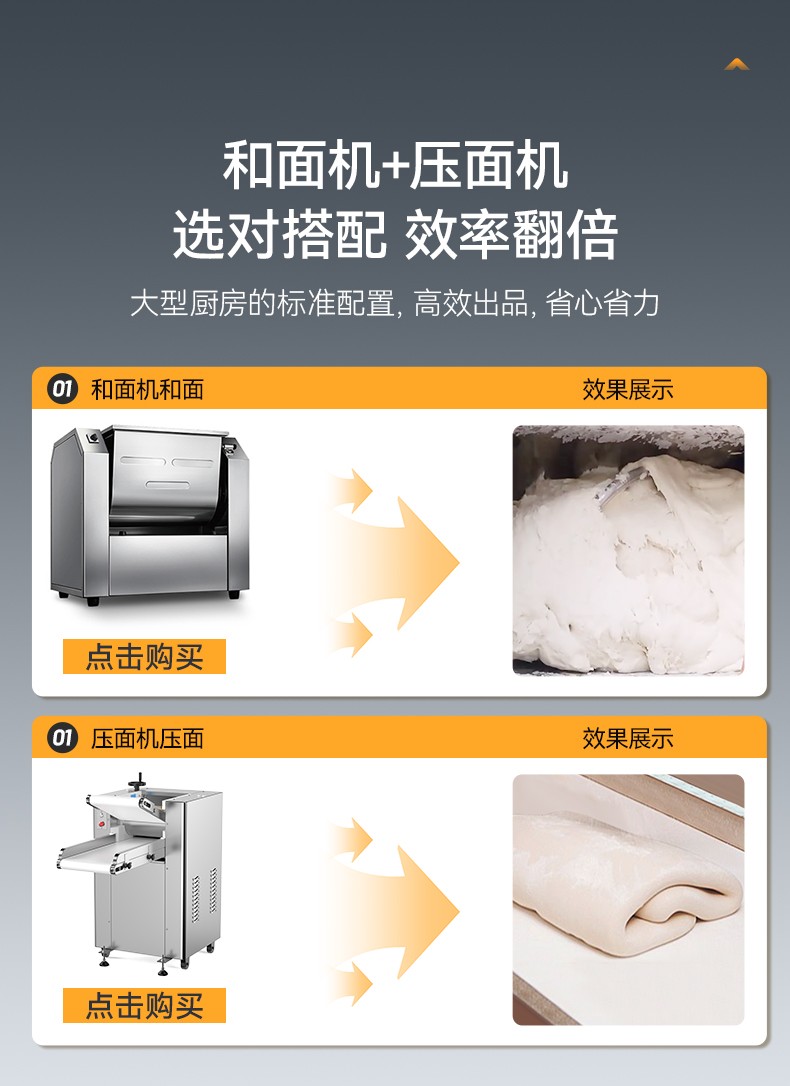 和面机+压面机
选对搭配 效率翻倍

大型厨房的标准配置, 高效出品, 省心省力

01 和面机和面

效果展示

点击购买

01 压面机压面

效果展示

点击购买